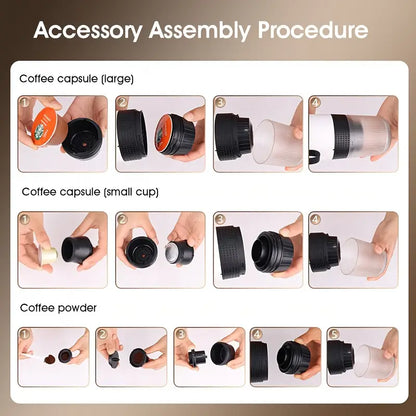 Accessory Assembly Procedure

Coffee capsule (large)

1 2 3 4

Coffee capsule (small cup)

1 2 3 4

Coffee powder

1 2 3 4 5