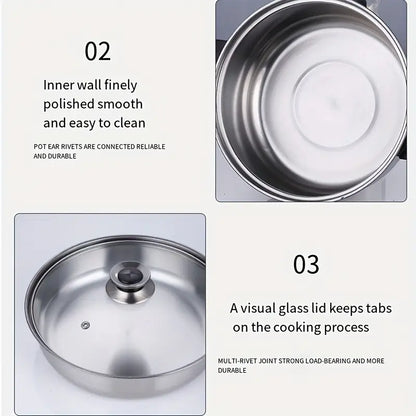 02

Inner wall finely polished smooth and easy to clean

POT EAR RIVETS ARE CONNECTED RELIABLE AND DURABLE

03

A visual glass lid keeps tabs on the cooking process

MULTI-RIVET JOINT STRONG LOAD-BEARING AND MORE DURABLE