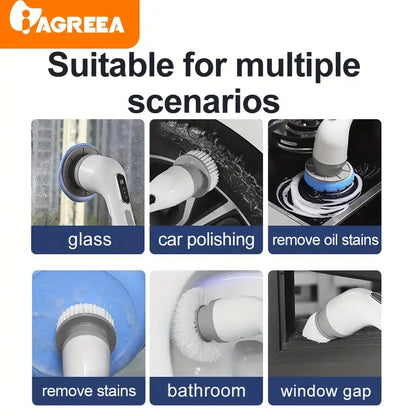 iAGREEA

Suitable for multiple scenarios

glass

car polishing

remove oil stains

remove stains

bathroom

window gap