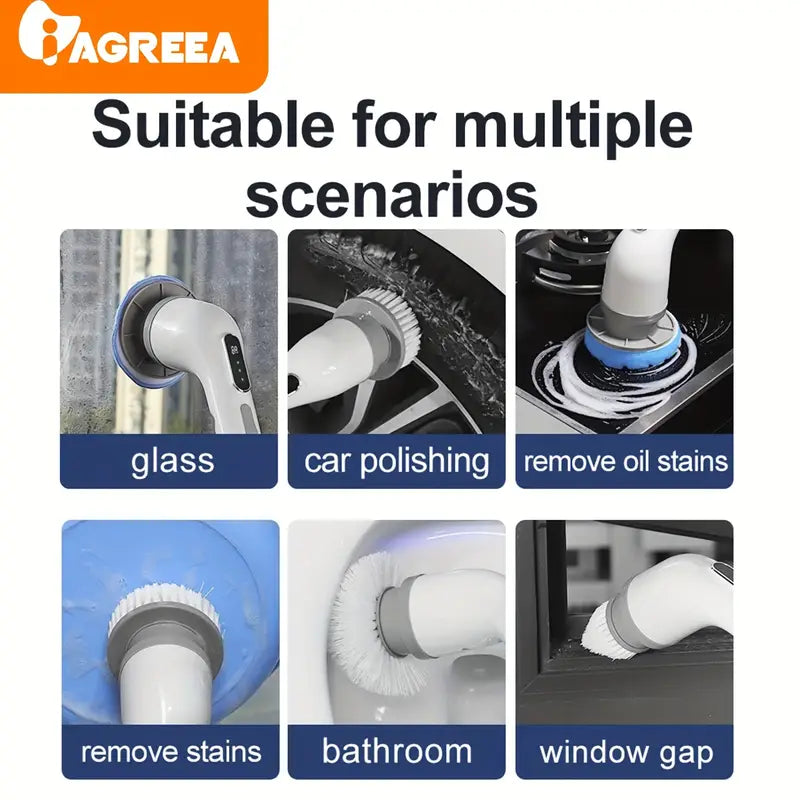 iAGREEA

Suitable for multiple scenarios

glass

car polishing

remove oil stains

remove stains

bathroom

window gap