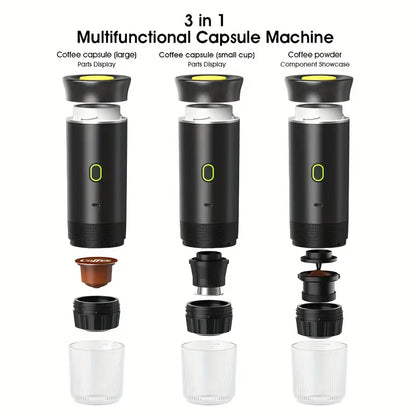 3 in 1
Multifunctional Capsule Machine

Coffee capsule (large)
Parts Display

Coffee capsule (small cup)
Parts Display

Coffee powder
Component Showcase

Coffee