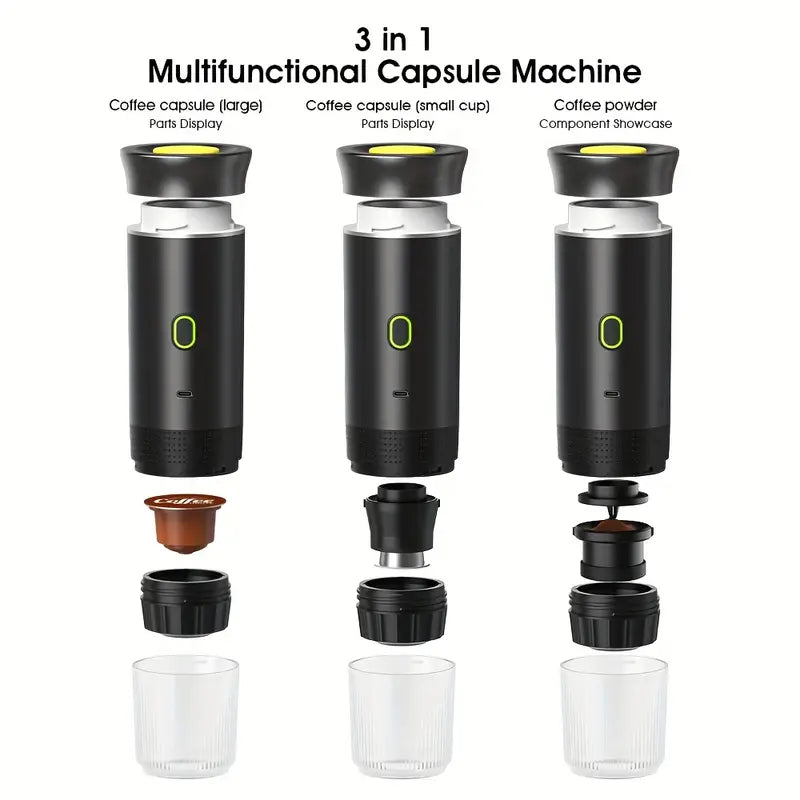 3 in 1
Multifunctional Capsule Machine

Coffee capsule (large)
Parts Display

Coffee capsule (small cup)
Parts Display

Coffee powder
Component Showcase

Coffee