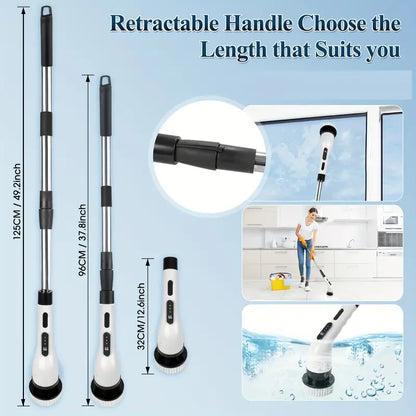 Retractable Handle Choose the Length that Suits you

125CM / 49.2inch

96CM / 37.8inch

32CM/12.6inch